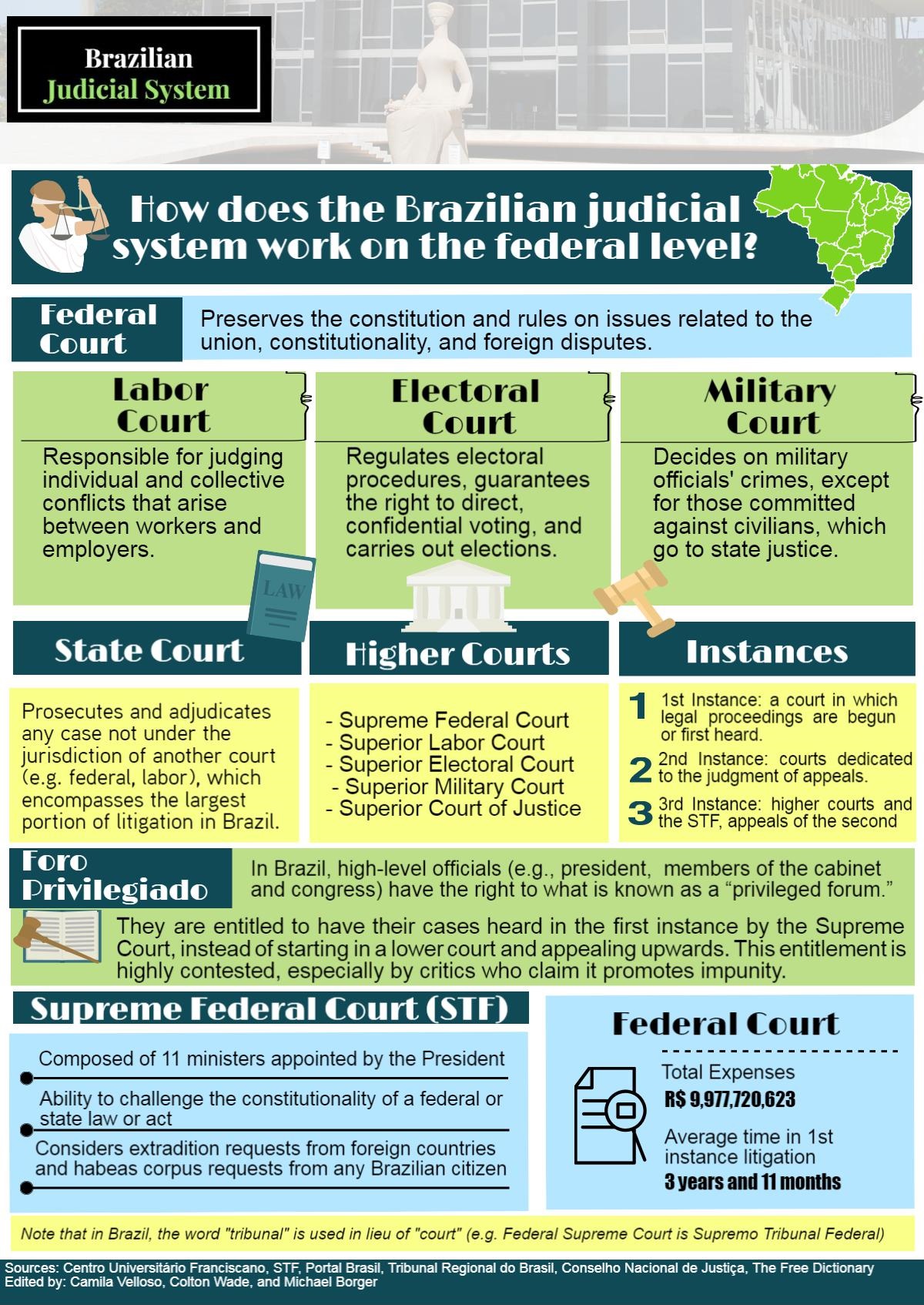 Brazilian
Judicial System

How does the Brazilian judicial system work on the federal level?

Federal Court

Preserves the constitution and rules on issues related to the union, constitutionality, and foreign disputes.

Labor Court

Responsible for judging individual and collective conflicts that arise between workers and employers.

Electoral Court

Regulates electoral procedures, guarantees the right to direct, confidential voting, and carries out elections.

Military Court

Decides on military officials' crimes, except for those committed against civilians, which go to state justice.

LAW

State Court

Prosecutes and adjudicates any case not under the jurisdiction of another court (e.g. federal, labor), which encompasses the largest portion of litigation in Brazil.

Higher Courts

- Supreme Federal Court
- Superior Labor Court
- Superior Electoral Court
- Superior Military Court
- Superior Court of Justice

Instances

1 1st Instance: a court in which legal proceedings are begun or first heard.

2 2nd Instance: courts dedicated to the judgment of appeals.

3 3rd Instance: higher courts and the STF, appeals of the second

Foro Privilegiado

In Brazil, high-level officials (e.g., president, members of the cabinet and congress) have the right to what is known as a “privileged forum.”

They are entitled to have their cases heard in the first instance by the Supreme Court, instead of starting in a lower court and appealing upwards. This entitlement is highly contested, especially by critics who claim it promotes impunity.

Supreme Federal Court (STF)

Composed of 11 ministers appointed by the President

Ability to challenge the constitutionality of a federal or state law or act

Considers extradition requests from foreign countries and habeas corpus requests from any Brazilian citizen

Federal Court

Total Expenses
R$ 9,977,720,623

Average time in 1st instance litigation
3 years and 11 months

Note that in Brazil, the word "tribunal" is used in lieu of "court" (e.g. Federal Supreme Court is Supremo Tribunal Federal)

Sources: Centro Universitário Franciscano, STF, Portal Brasil, Tribunal Regional do Brasil, Conselho Nacional de Justiça, The Free Dictionary
Edited by: Camila Velloso, Colton Wade, and Michael Borger