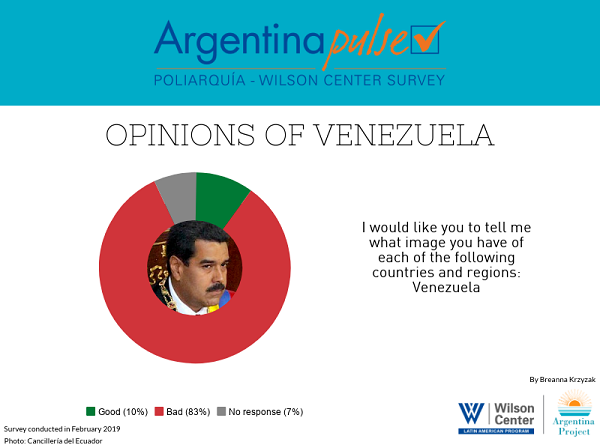 Argentina pulse

POLIARQUÍA - WILSON CENTER SURVEY

OPINIONS OF VENEZUELA

I would like you to tell me what image you have of each of the following countries and regions: Venezuela

By Breanna Krzyzak

Good (10%) Bad (83%) No response (7%)

Survey conducted in February 2019
Photo: Cancillería del Ecuador

Wilson Center
LATIN AMERICAN PROGRAM

Argentina Project