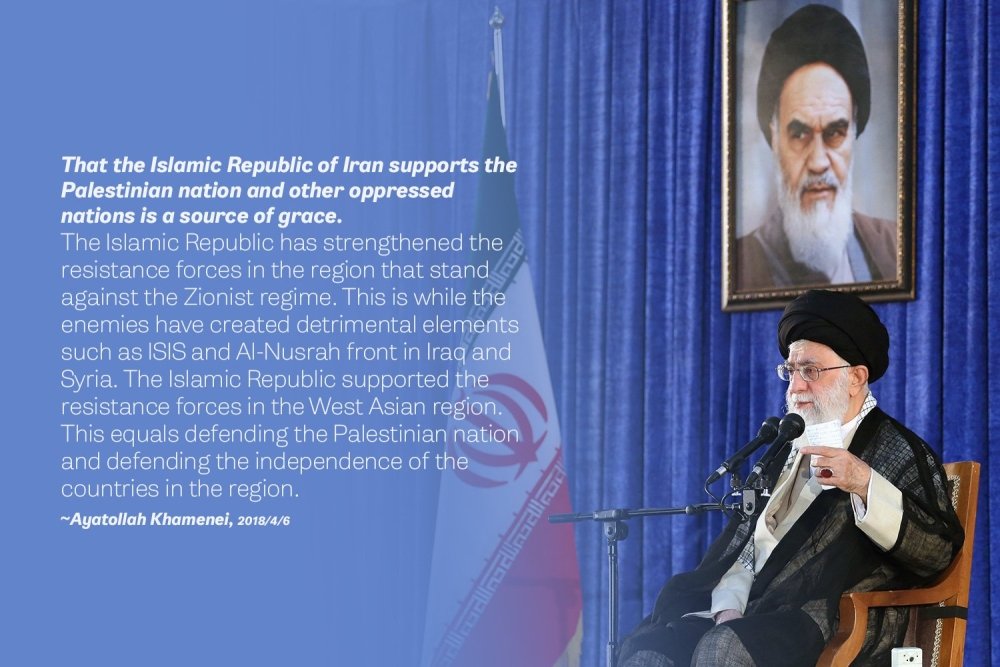 That the Islamic Republic of Iran supports the Palestinian nation and other oppressed nations is a source of grace.
The Islamic Republic has strengthened the resistance forces in the region that stand against the Zionist regime. This is while the enemies have created detrimental elements such as ISIS and Al-Nusrah front in Iraq and Syria. The Islamic Republic supported the resistance forces in the West Asian region. This equals defending the Palestinian nation and defending the independence of the countries in the region.

~Ayatollah Khamenei, 2018/4/6