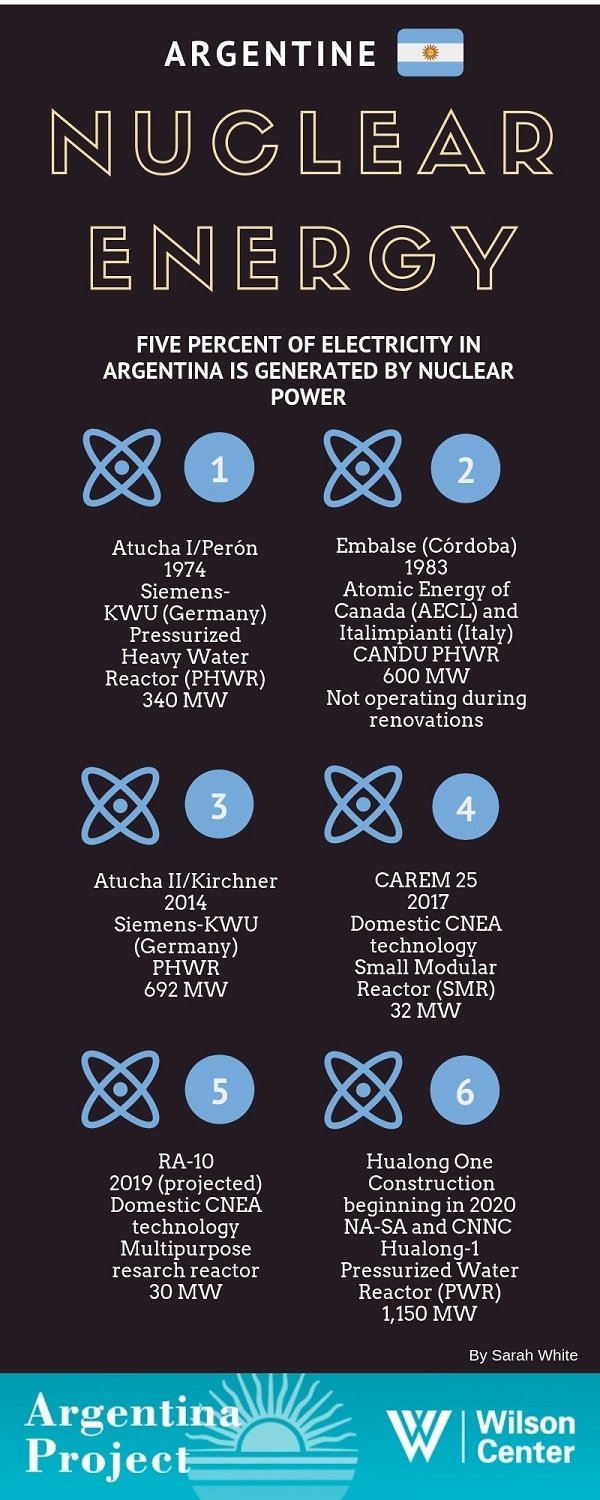 ARGENTINE

NUCLEAR ENERGY

FIVE PERCENT OF ELECTRICITY IN ARGENTINA IS GENERATED BY NUCLEAR POWER

1

Atucha I/Perón
1974
Siemens-KWU (Germany)
Pressurized Heavy Water Reactor (PHWR)
340 MW

2

Embalse (Córdoba)
1983
Atomic Energy of Canada (AECL) and Italimpianti (Italy)
CANDU PHWR
600 MW
Not operating during renovations

3

Atucha II/Kirchner
2014
Siemens-KWU (Germany)
PHWR
692 MW

4

CAREM 25
2017
Domestic CNEA technology
Small Modular Reactor (SMR)
32 MW

5

RA-10
2019 (projected)
Domestic CNEA technology
Multipurpose resarch reactor
30 MW

6

Hualong One
Construction beginning in 2020
NA-SA and CNNC
Hualong-1
Pressurized Water Reactor (PWR)
1,150 MW

By Sarah White

Argentina Project

W | Wilson Center