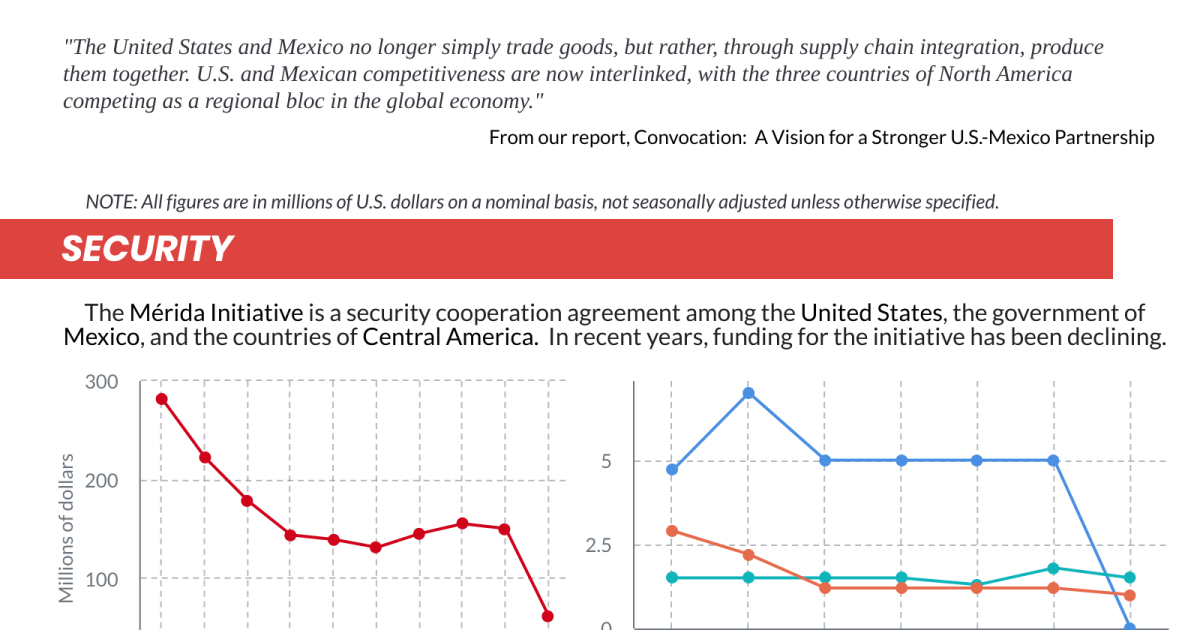 "The United States and Mexico no longer simply trade goods, but rather, through supply chain integration, produce them together. U.S. and Mexican competitiveness are now interlinked, with the three countries of North America competing as a regional bloc in the global economy."

From our report, Convocation: A Vision for a Stronger U.S.-Mexico Partnership

NOTE: All figures are in millions of U.S. dollars on a nominal basis, not seasonally adjusted unless otherwise specified.

SECURITY

The Mérida Initiative is a security cooperation agreement among the United States, the government of Mexico, and the countries of Central America. In recent years, funding for the initiative has been declining.

300
200
100
Millions of dollars

5
2.5
0